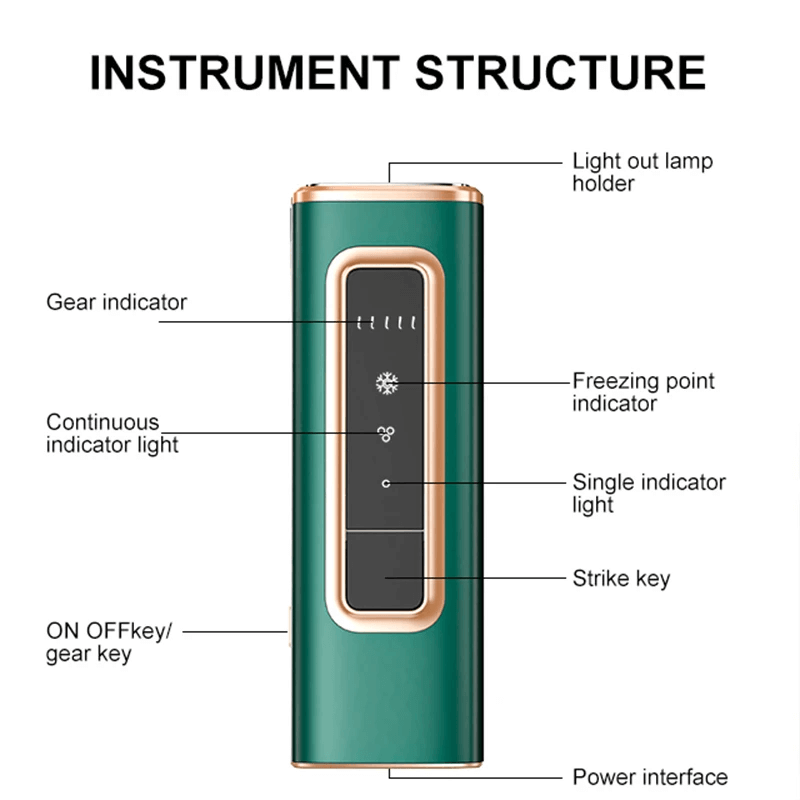 INSTRUMENT STRUCTURE

Light out lamp holder

Gear indicator

Freezing point indicator

Continuous indicator light

Single indicator light

Strike key

ON OFFkey/ gear key

Power interface