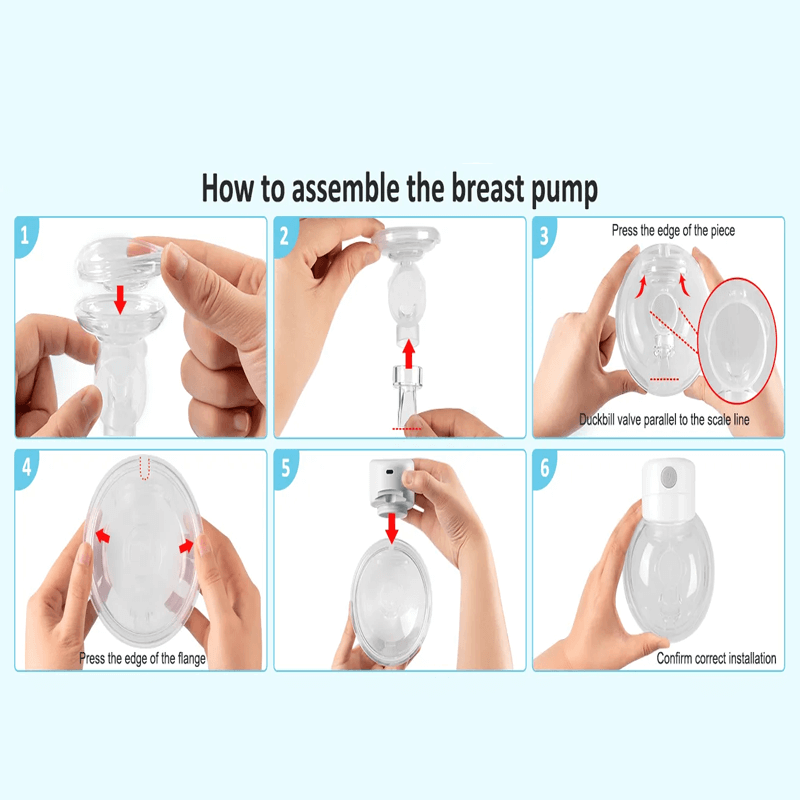 How to assemble the breast pump

1

2

3

Press the edge of the piece

Duckbill valve parallel to the scale line

4

Press the edge of the flange

5

6

Confirm correct installation