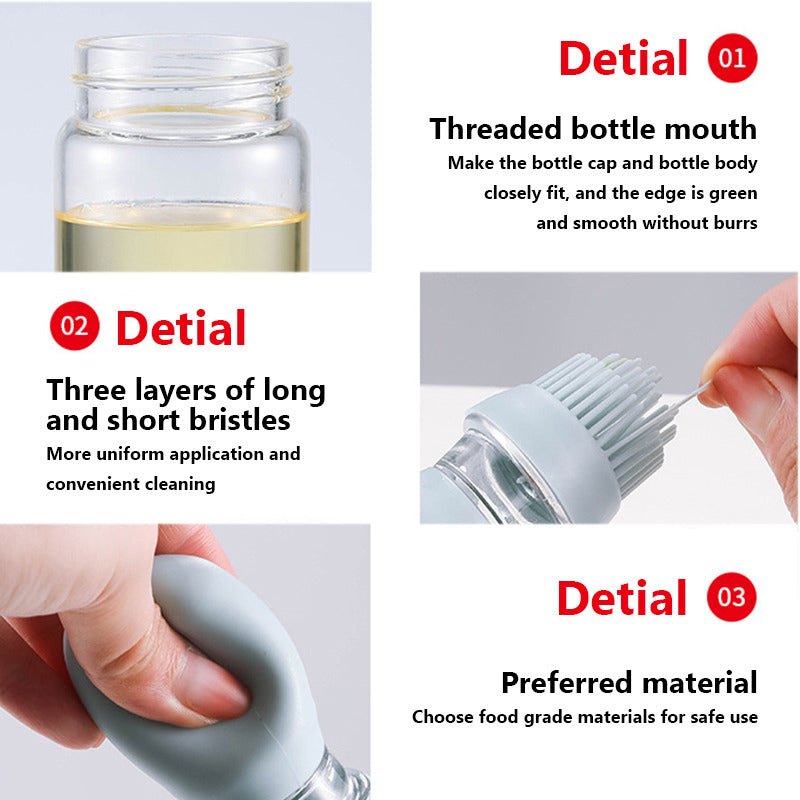 Detial 01

Threaded bottle mouth

Make the bottle cap and bottle body closely fit, and the edge is green and smooth without burrs

02 Detial

Three layers of long and short bristles

More uniform application and convenient cleaning

Detial 03

Preferred material

Choose food grade materials for safe use