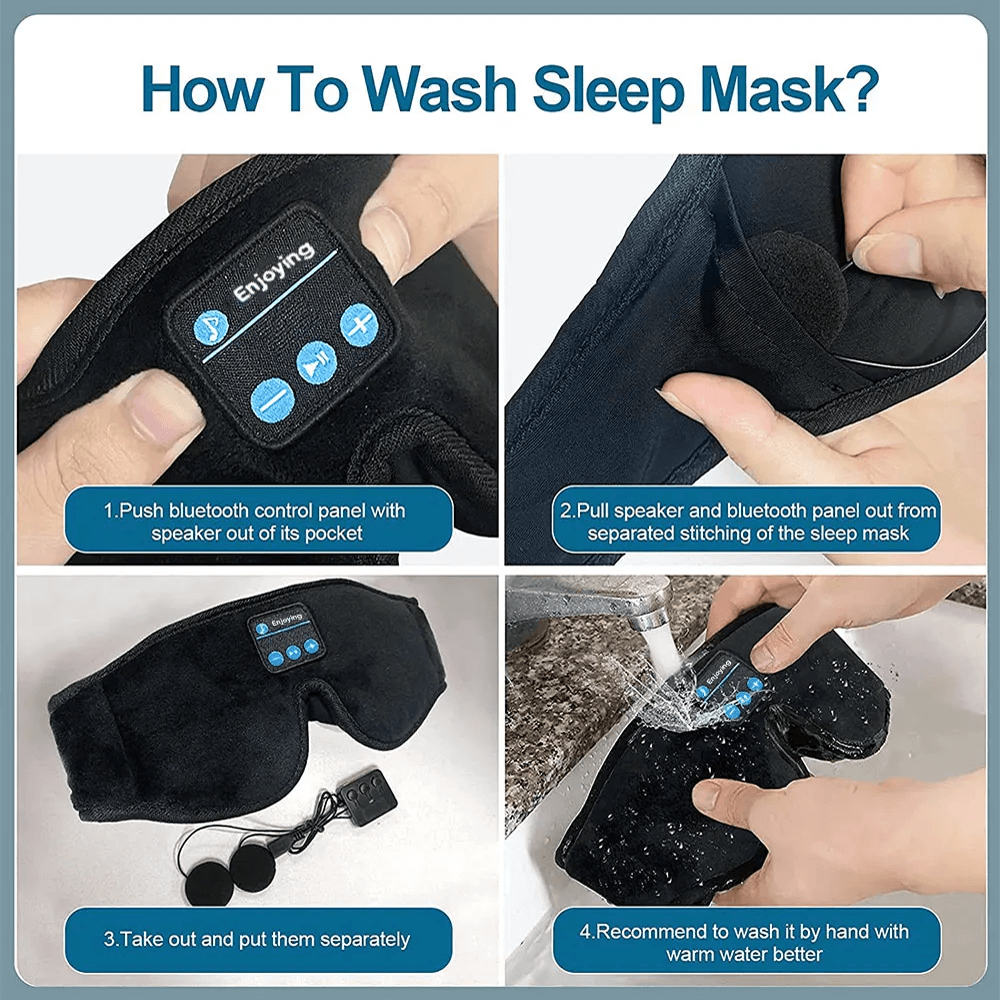 How To Wash Sleep Mask?

Enjoying

1.Push bluetooth control panel with speaker out of its pocket

2.Pull speaker and bluetooth panel out from separated stitching of the sleep mask

Enjoying

3.Take out and put them separately

Enjoying

4.Recommend to wash it by hand with warm water better