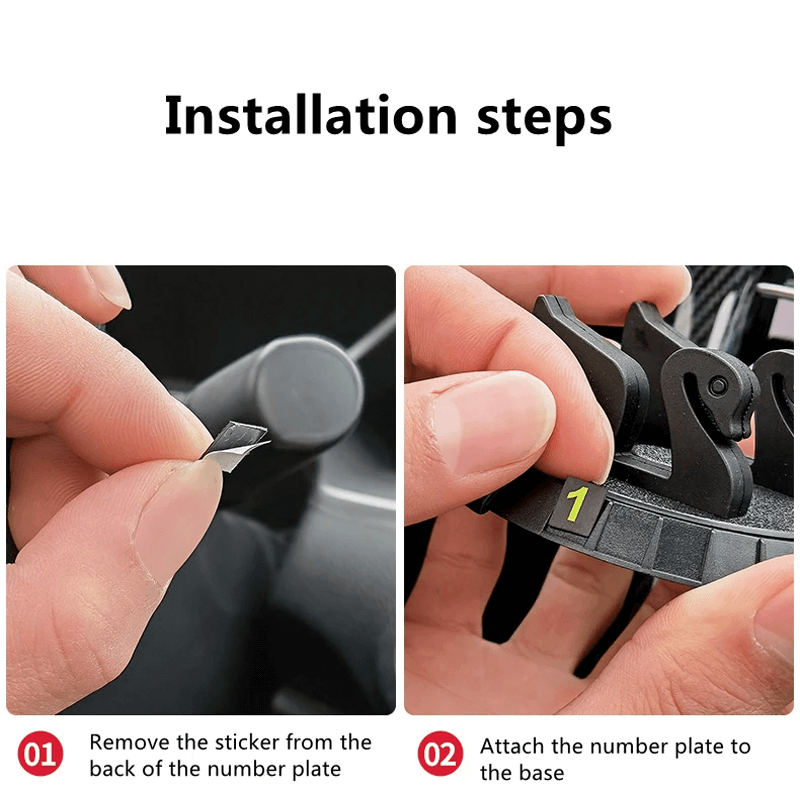 Installation steps

1

01 Remove the sticker from the back of the number plate

02 Attach the number plate to the base