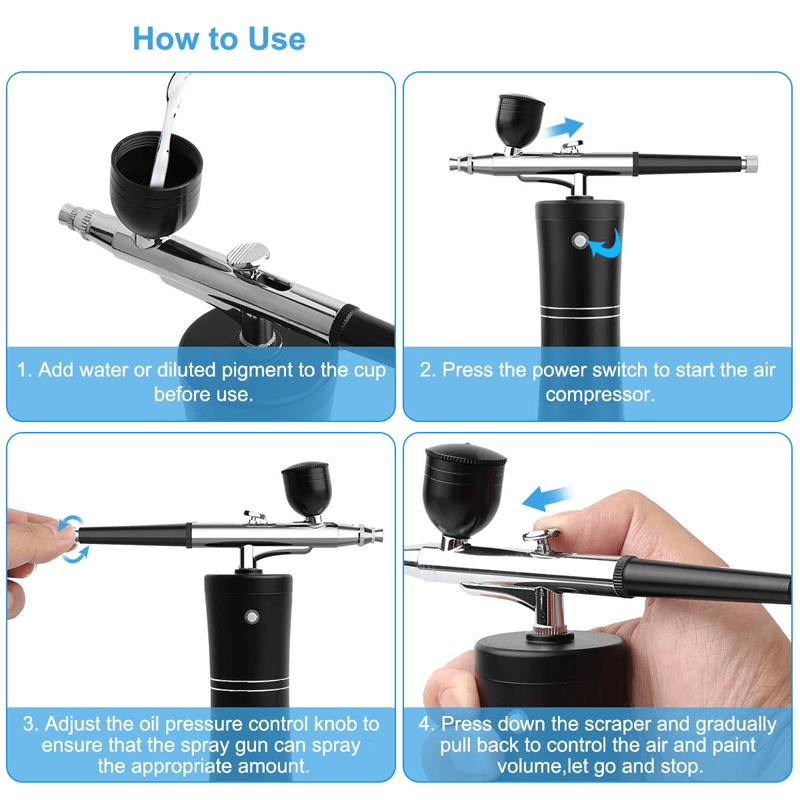 How to Use

1. Add water or diluted pigment to the cup before use.

2. Press the power switch to start the air compressor.

3. Adjust the oil pressure control knob to ensure that the spray gun can spray the appropriate amount.

4. Press down the scraper and gradually pull back to control the air and paint volume,let go and stop.