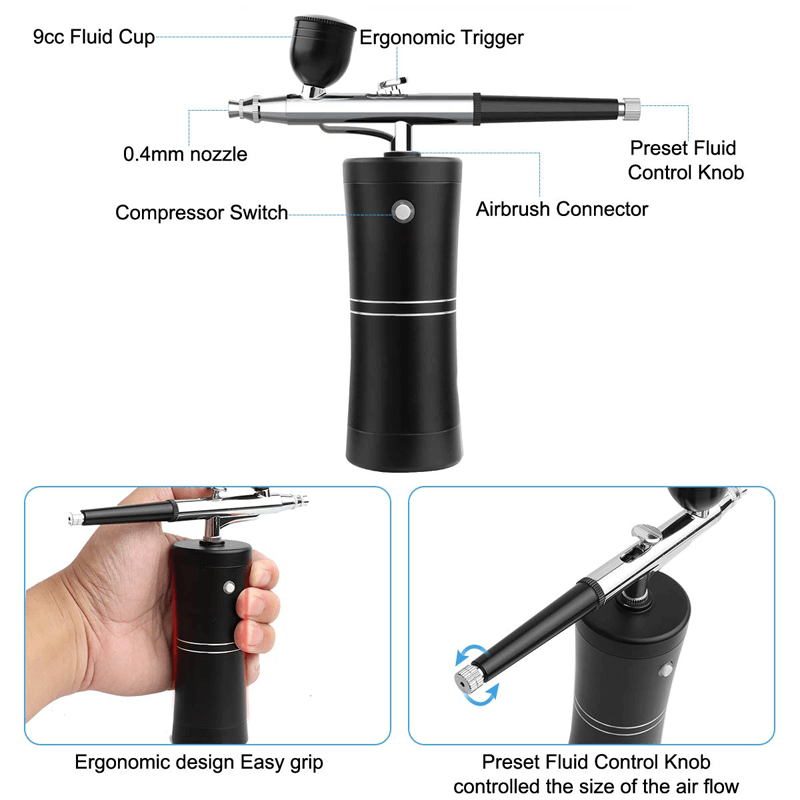 9cc Fluid Cup

Ergonomic Trigger

0.4mm nozzle

Preset Fluid Control Knob

Compressor Switch

Airbrush Connector

Ergonomic design Easy grip

Preset Fluid Control Knob controlled the size of the air flow